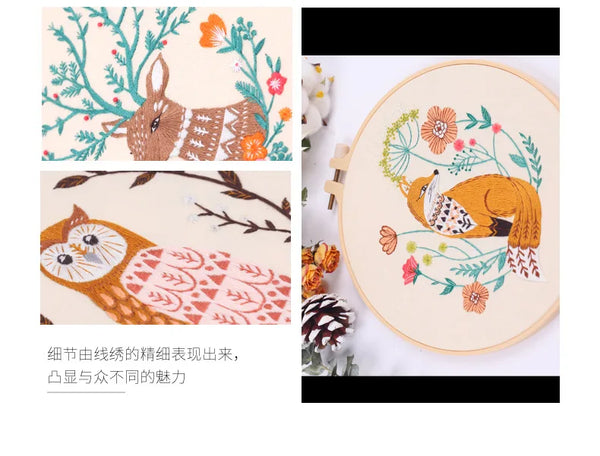 细节由线绣的精细表现出来，
凸显与众不同的魅力