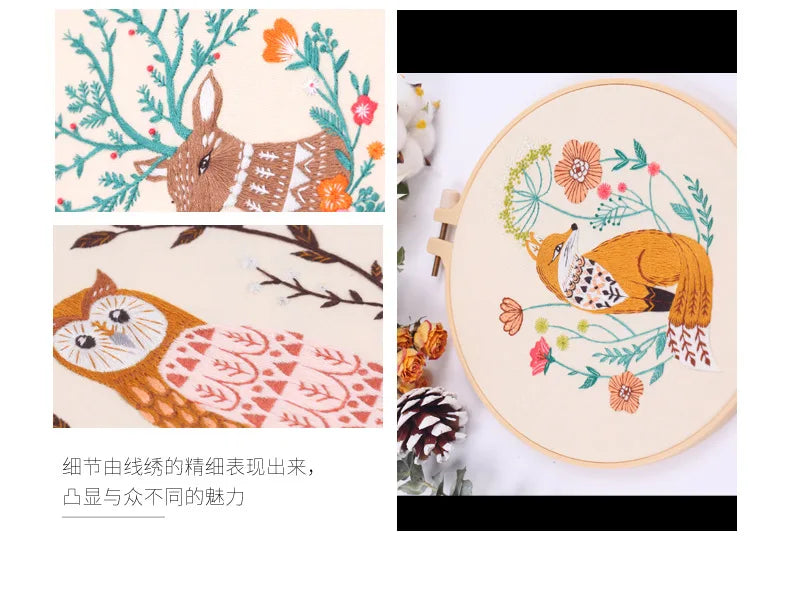 细节由线绣的精细表现出来，
凸显与众不同的魅力